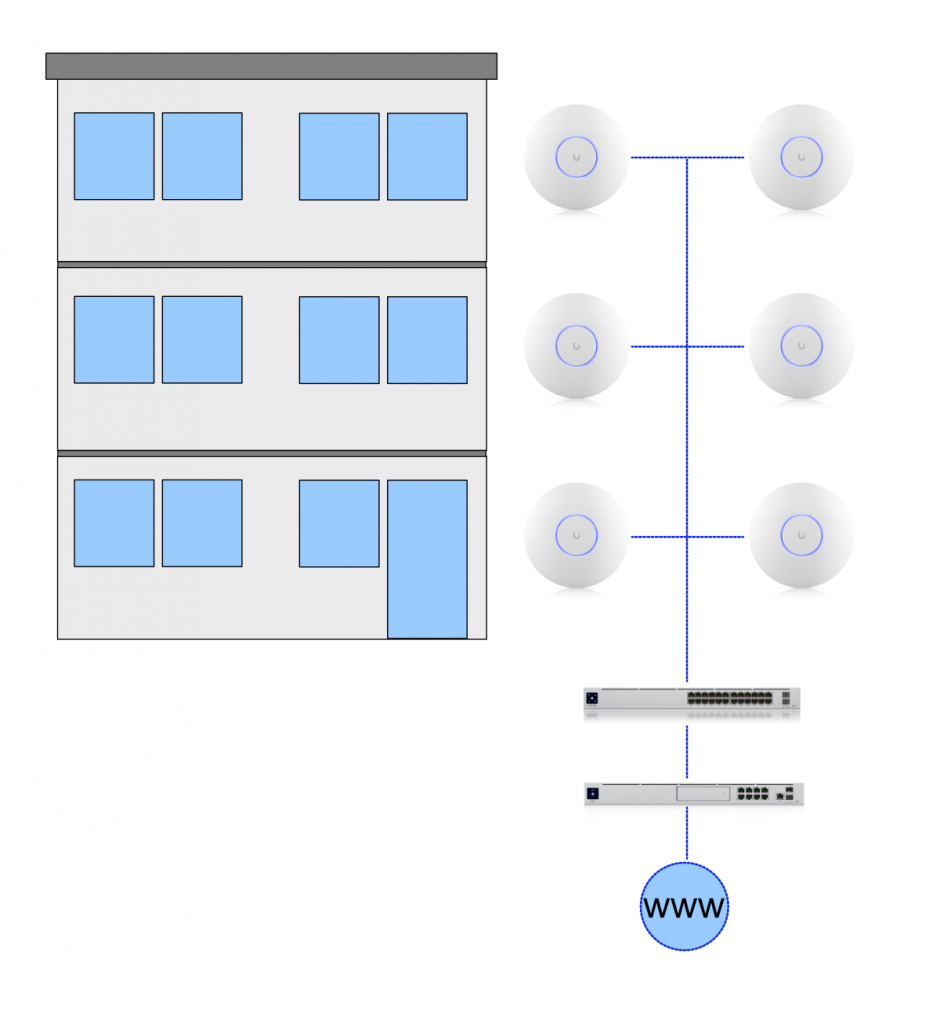 WWW